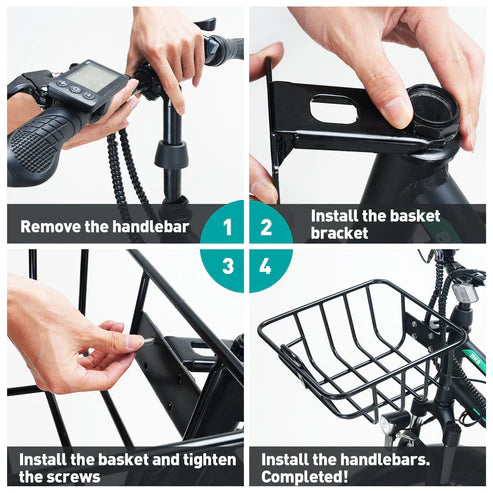 Remove the handlebar

1

2

Install the basket bracket

3

4

Install the basket and tighten the screws

Install the handlebars. Completed!